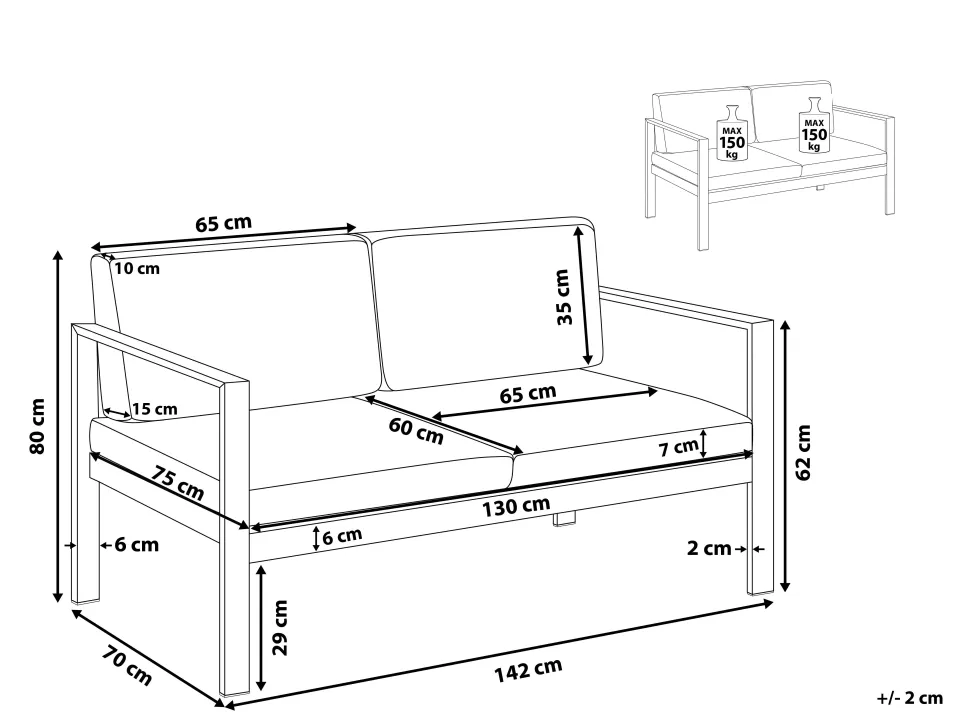 MAX 150 kg
MAX 150 kg

65 cm
10 cm
35 cm
80 cm
15 cm
65 cm
60 cm
7 cm
62 cm
75 cm
130 cm
6 cm
6 cm
2 cm
29 cm
70 cm
142 cm
+/- 2 cm