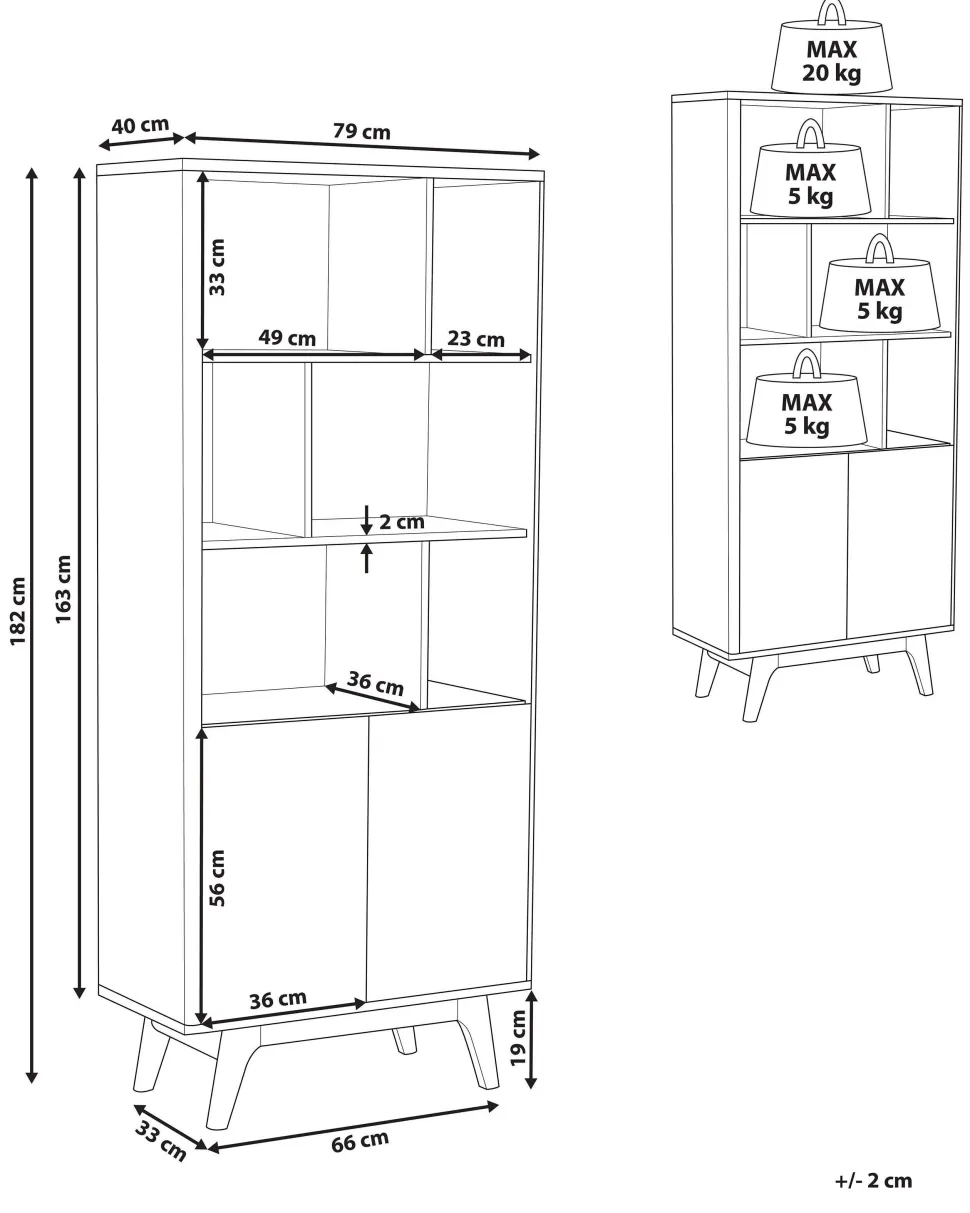 40 cm
79 cm
182 cm
163 cm
33 cm
49 cm
23 cm
2 cm
36 cm
56 cm
36 cm
19 cm
33 cm
66 cm

MAX 20 kg
MAX 5 kg
MAX 5 kg
MAX 5 kg

+/- 2 cm