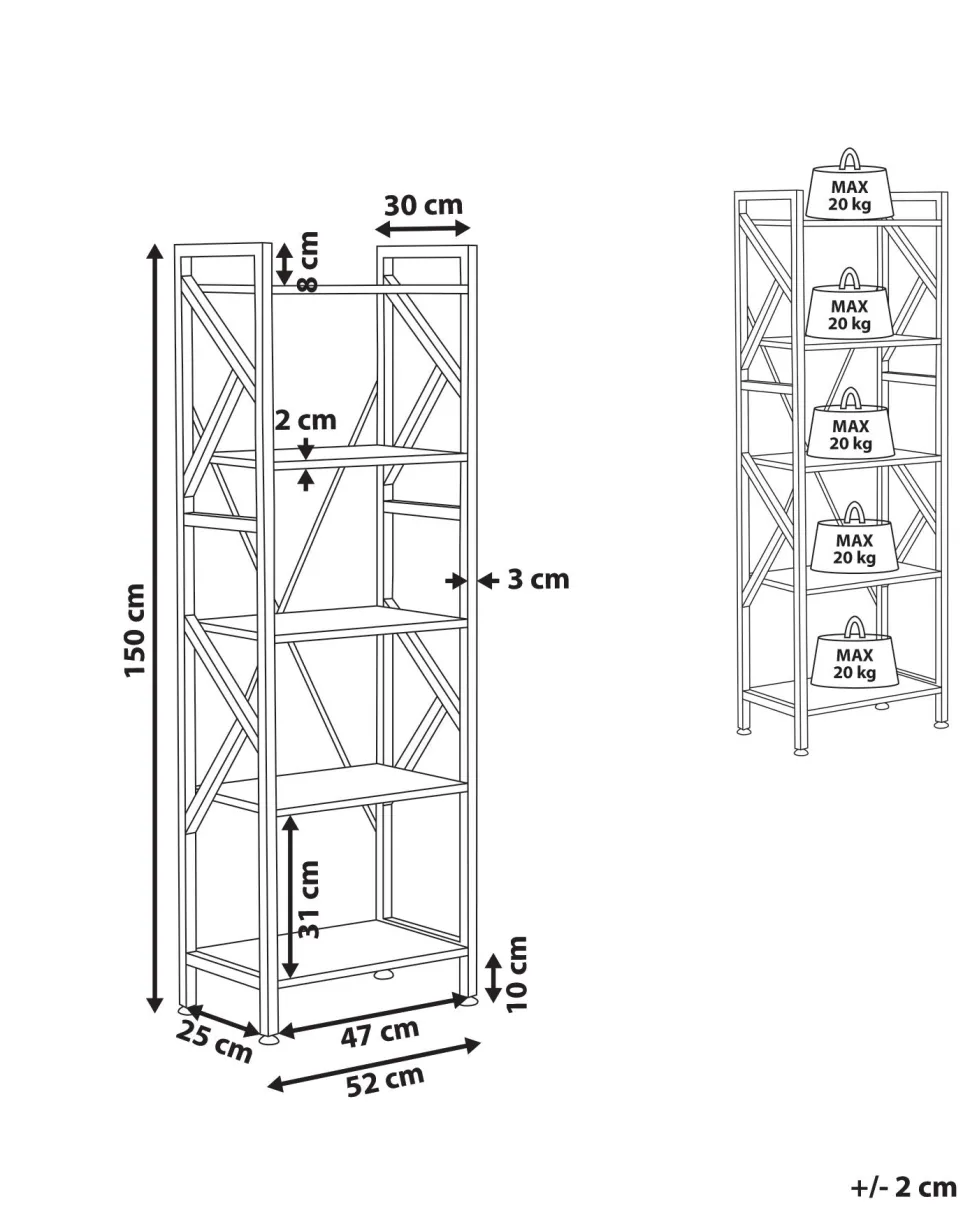 30 cm
8 cm
2 cm
3 cm
150 cm
31 cm
10 cm
25 cm
47 cm
52 cm

MAX
20 kg
MAX
20 kg
MAX
20 kg
MAX
20 kg
MAX
20 kg

+/- 2 cm