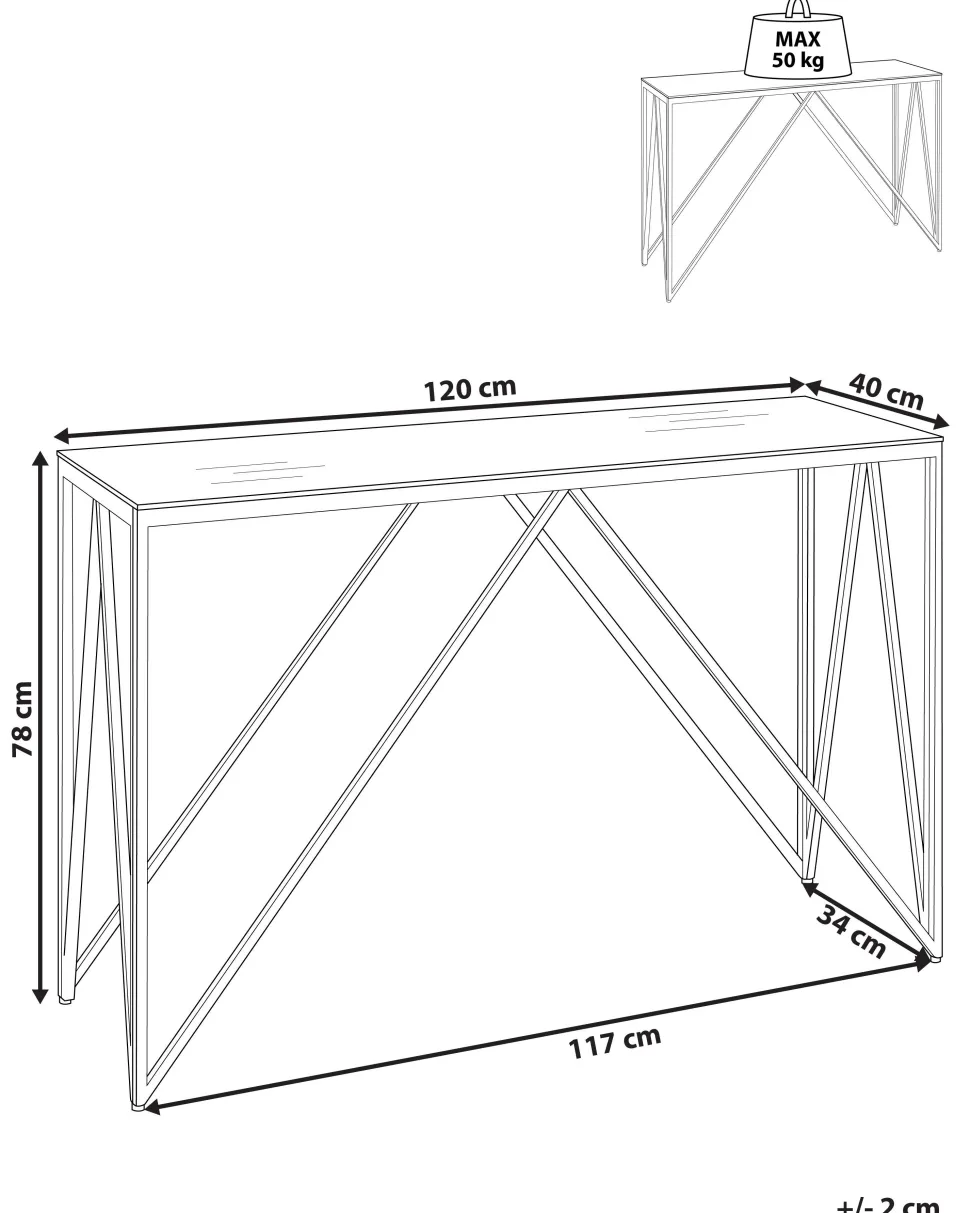 MAX
50 kg

120 cm

40 cm

78 cm

34 cm

117 cm

+/- 2 cm