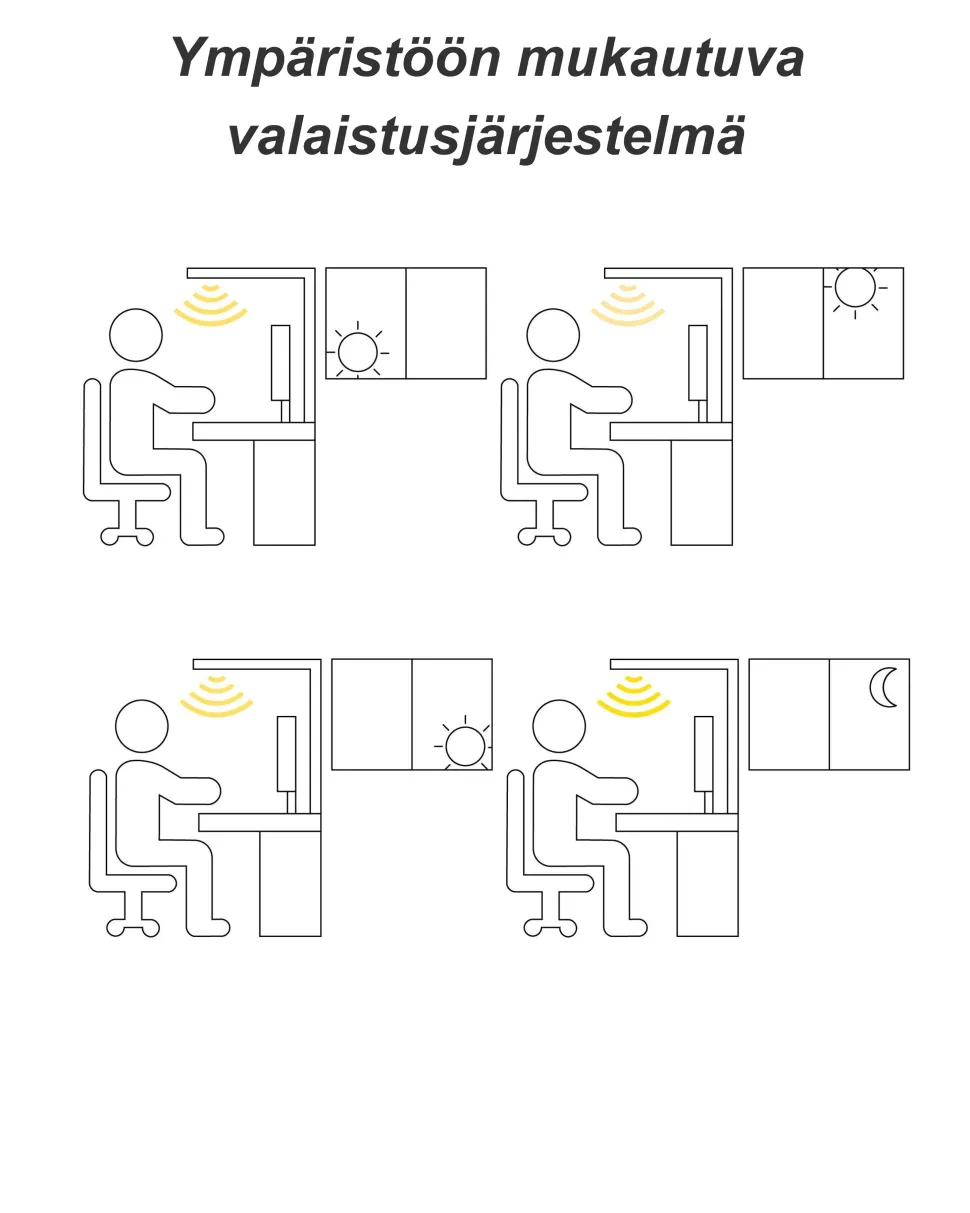 Ympäristöön mukautuva valaistusjärjestelmä