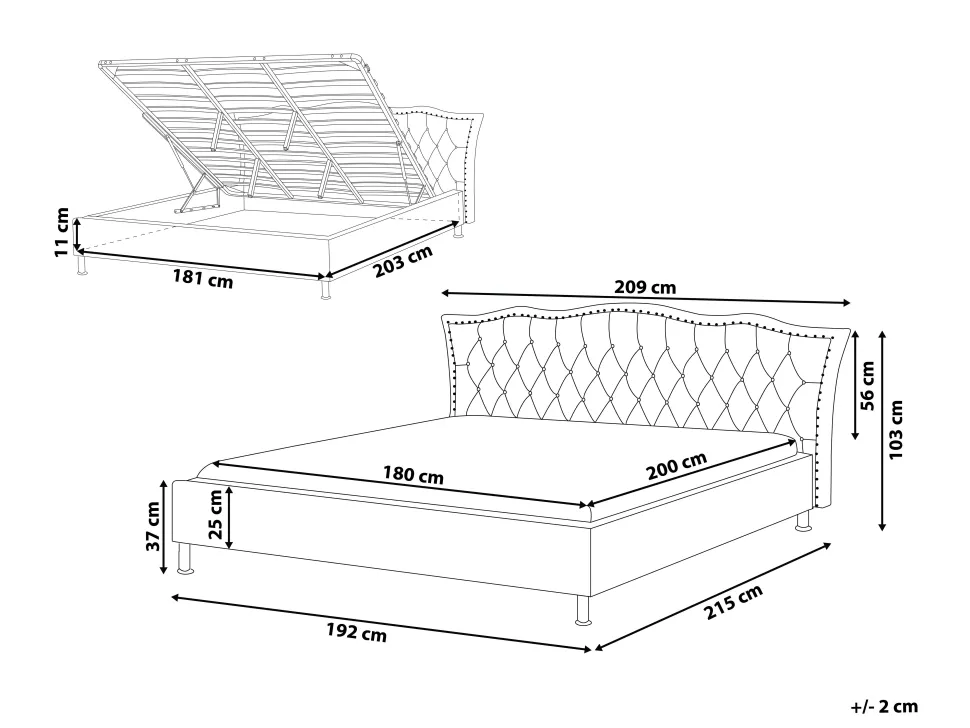 11 cm

181 cm

203 cm

209 cm

56 cm

103 cm

180 cm

200 cm

37 cm

25 cm

192 cm

215 cm

+/- 2 cm