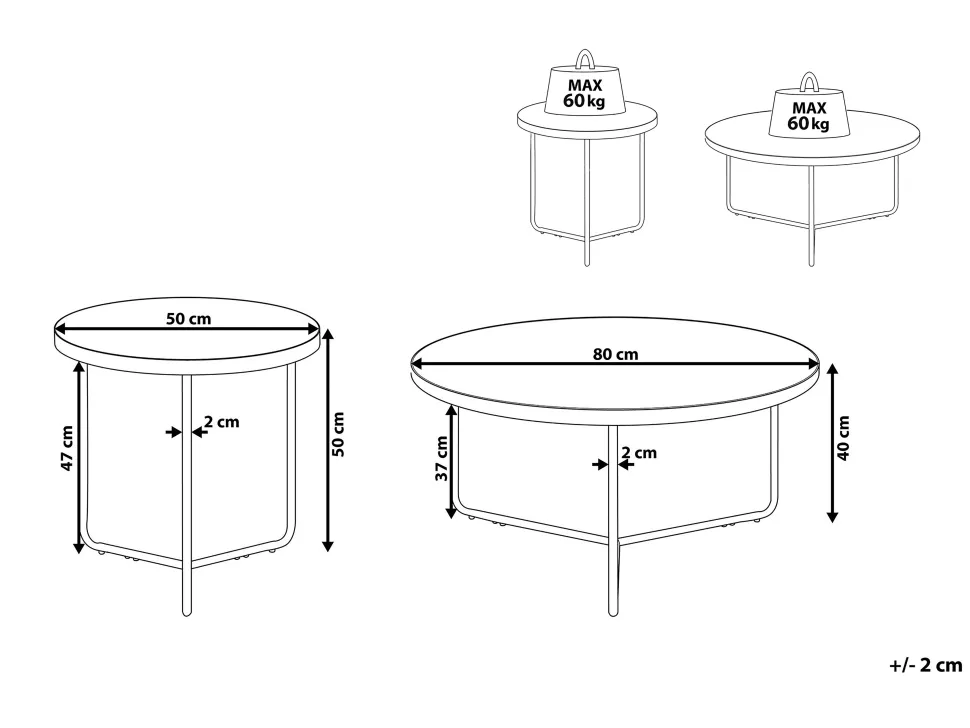 MAX
60 kg

MAX
60 kg

50 cm
47 cm
2 cm
50 cm

80 cm
37 cm
2 cm
40 cm

+/- 2 cm