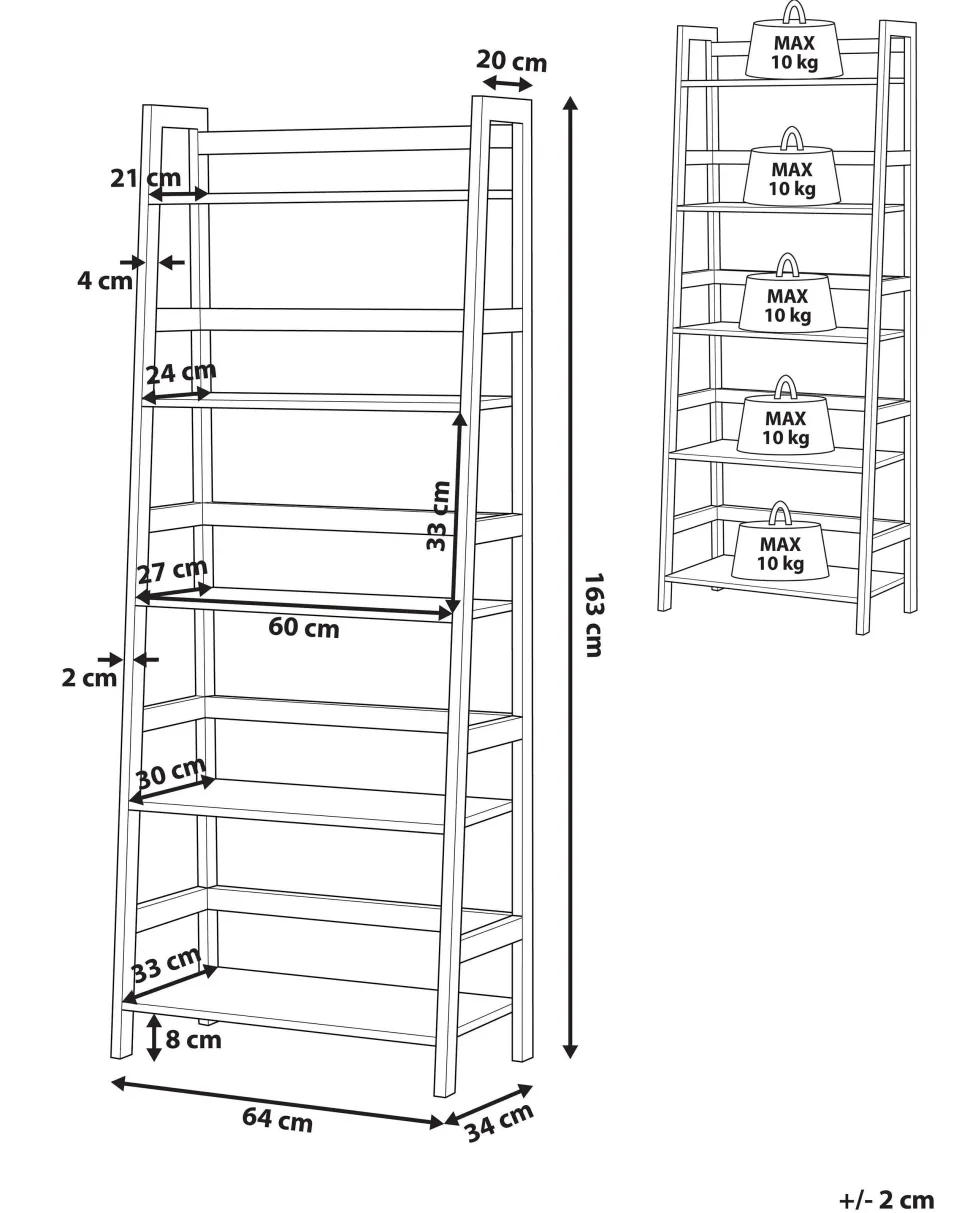 20 cm
21 cm
4 cm
24 cm
33 cm
27 cm
60 cm
2 cm
30 cm
33 cm
8 cm
64 cm
34 cm
163 cm

MAX 10 kg
MAX 10 kg
MAX 10 kg
MAX 10 kg
MAX 10 kg

+/- 2 cm