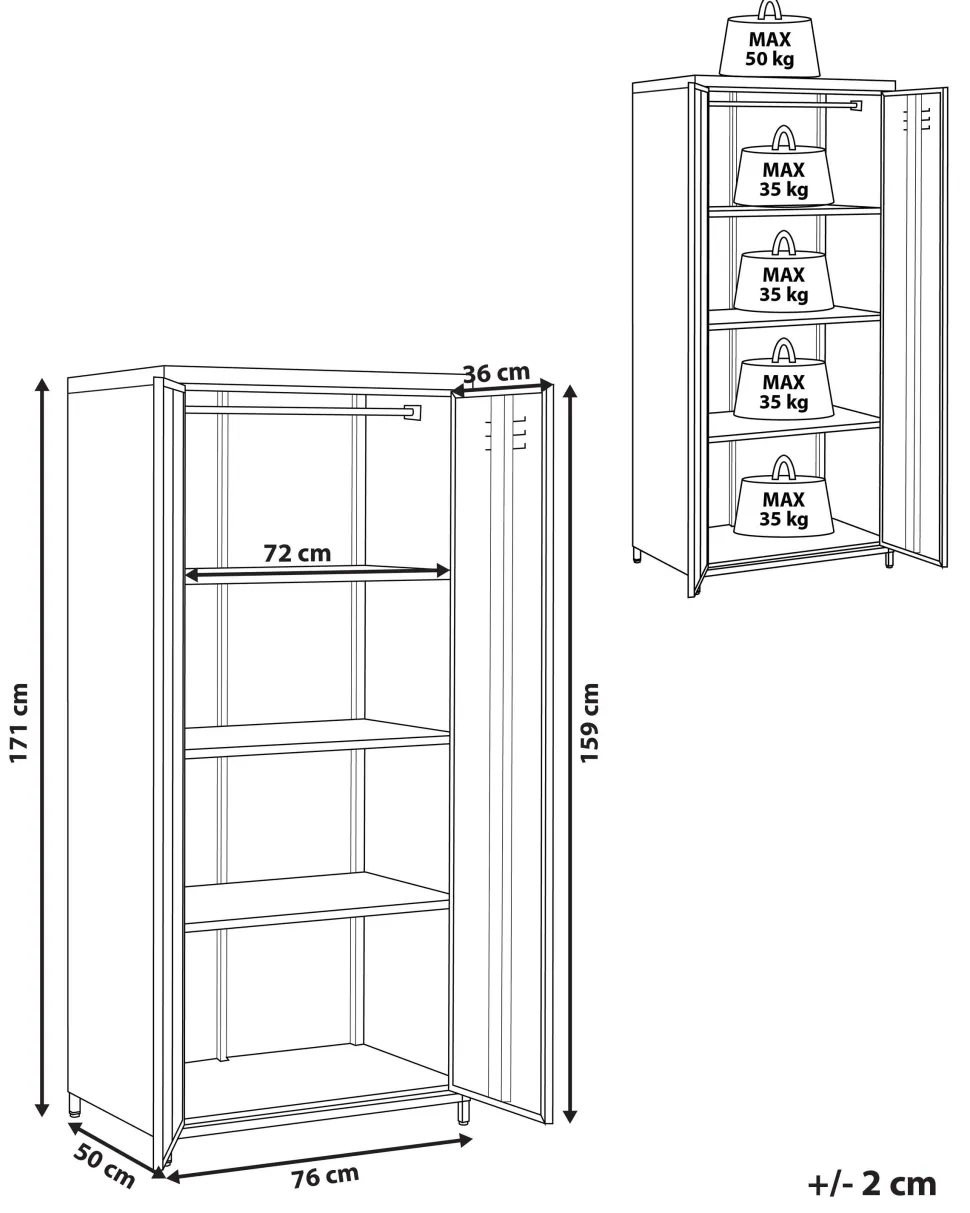 MAX
50 kg

MAX
35 kg

MAX
35 kg

MAX
35 kg

MAX
35 kg

36 cm

72 cm

171 cm

159 cm

50 cm

76 cm

+/- 2 cm