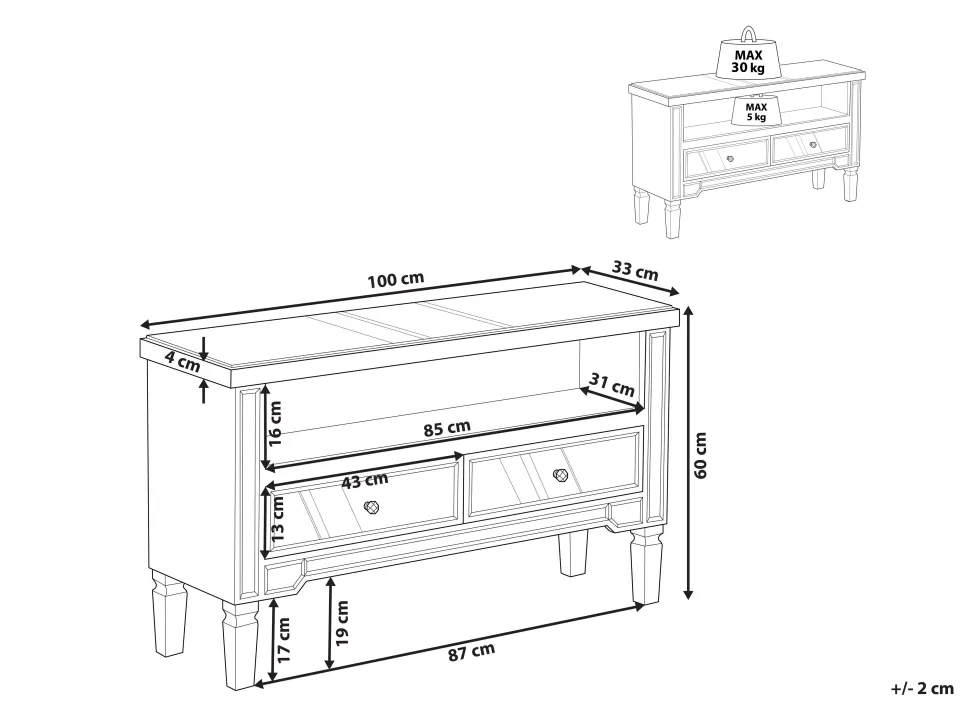 MAX
30 kg

MAX
5 kg

100 cm

33 cm

4 cm

31 cm

16 cm

85 cm

60 cm

43 cm

13 cm

17 cm

19 cm

87 cm

+/- 2 cm