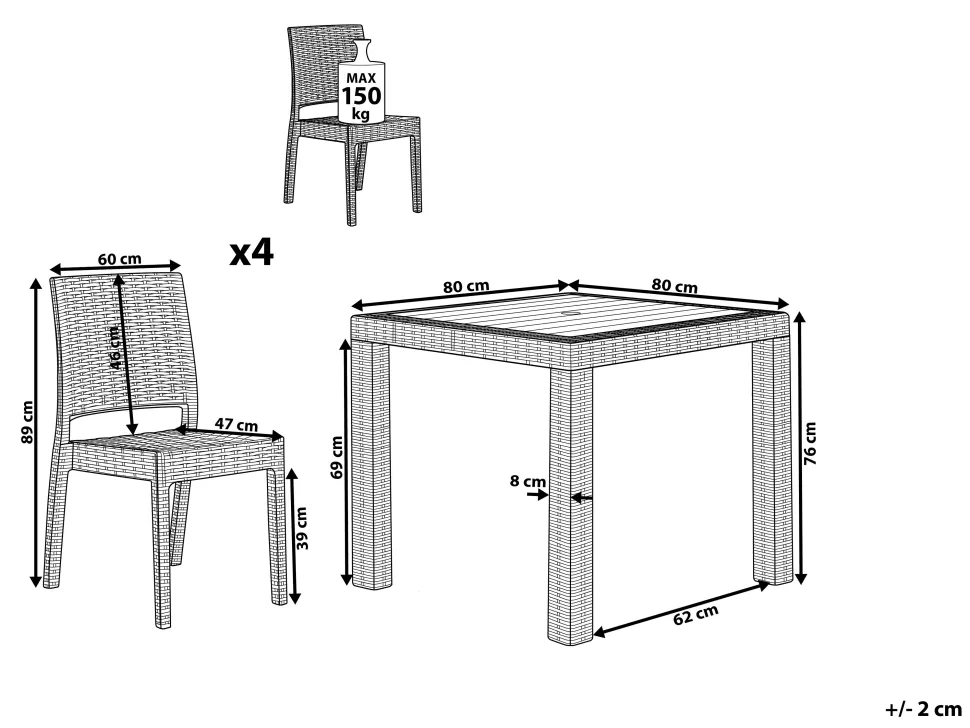 MAX
150
kg

x4

60 cm
46 cm
89 cm
47 cm
39 cm

80 cm
80 cm
69 cm
8 cm
76 cm
62 cm

+/- 2 cm